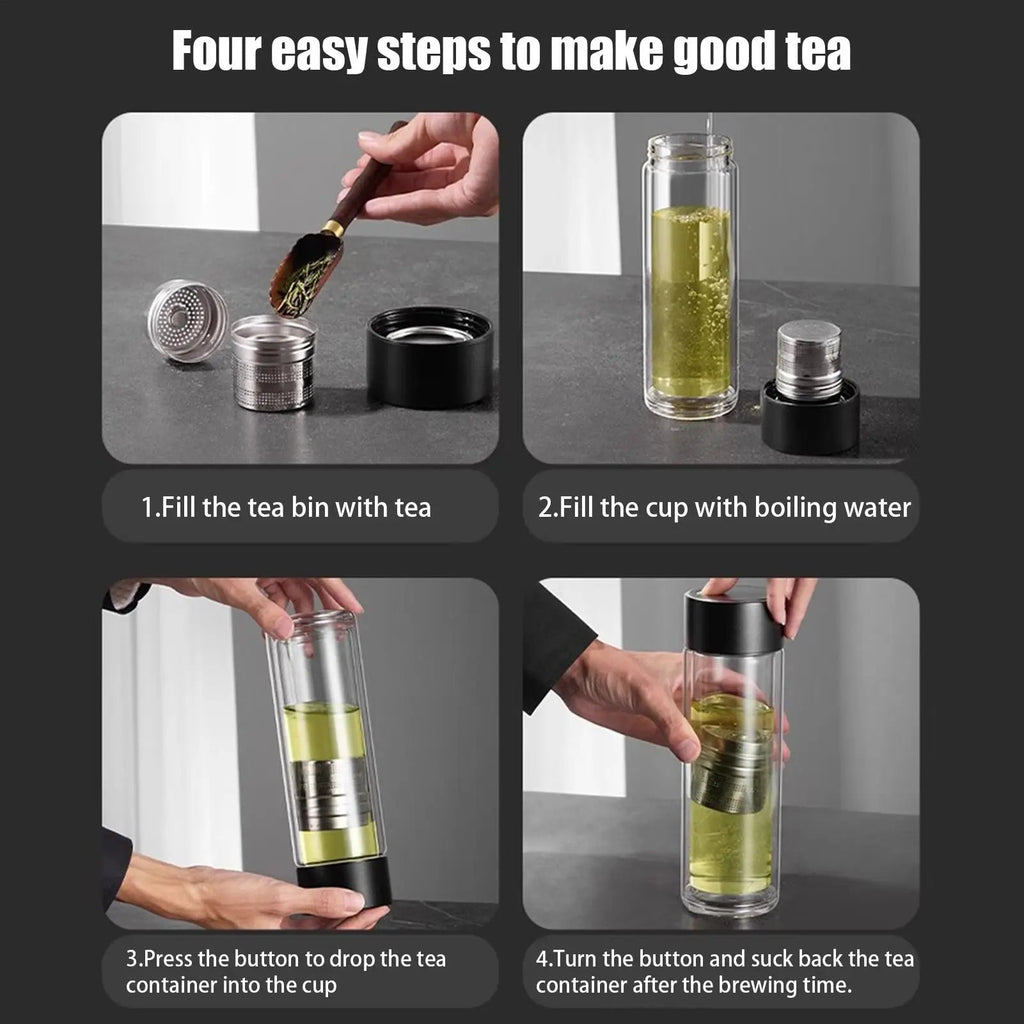 Four easy steps to make good tea

1.Fill the tea bin with tea

2.Fill the cup with boiling water

3.Press the button to drop the tea container into the cup

4.Turn the button and suck back the tea container after the brewing time.