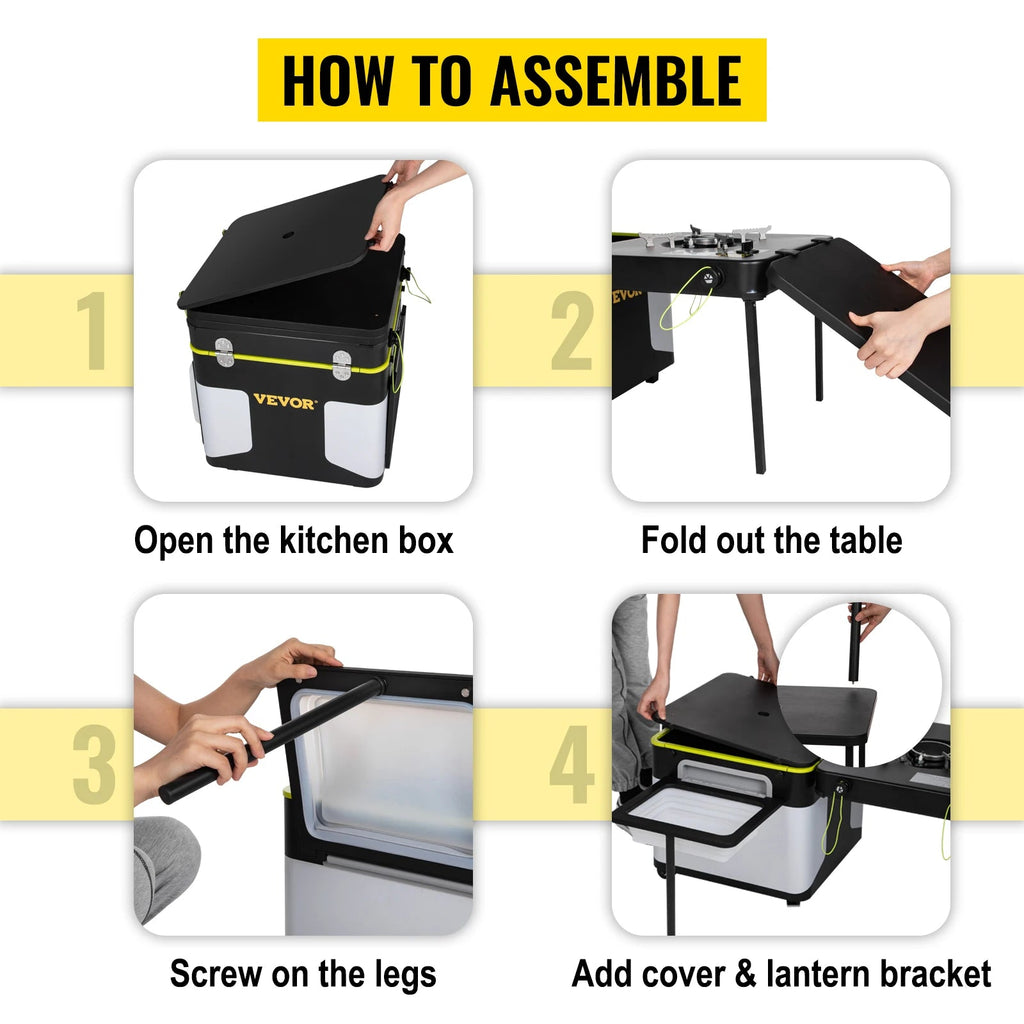 HOW TO ASSEMBLE

1

VEVOR

Open the kitchen box

2

VEVOR

Fold out the table

3

Screw on the legs

4

Add cover & lantern bracket