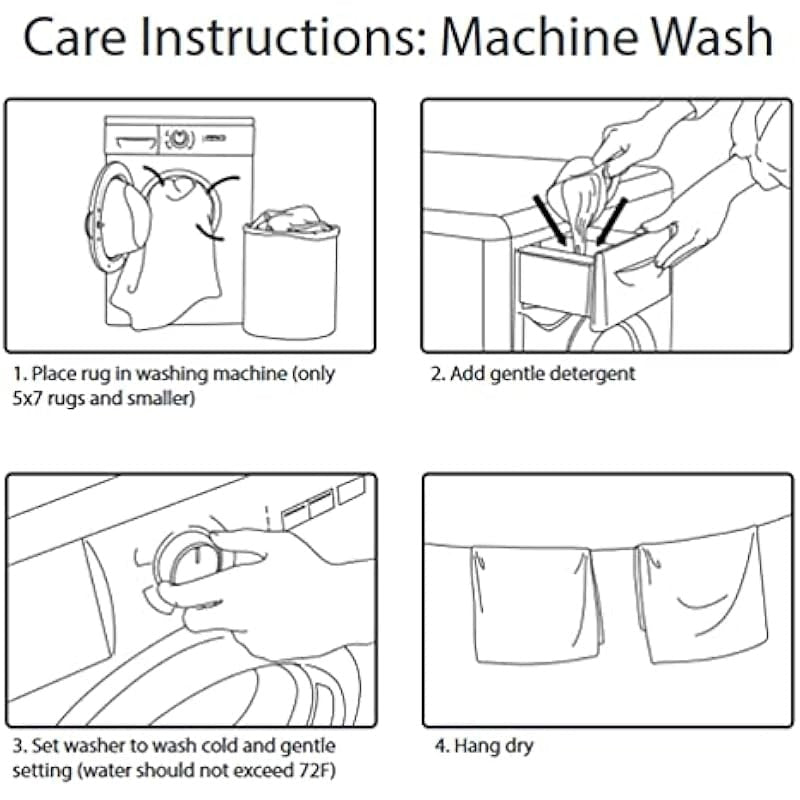 Care Instructions: Machine Wash

1. Place rug in washing machine (only 5x7 rugs and smaller)

2. Add gentle detergent

3. Set washer to wash cold and gentle setting (water should not exceed 72F)

4. Hang dry