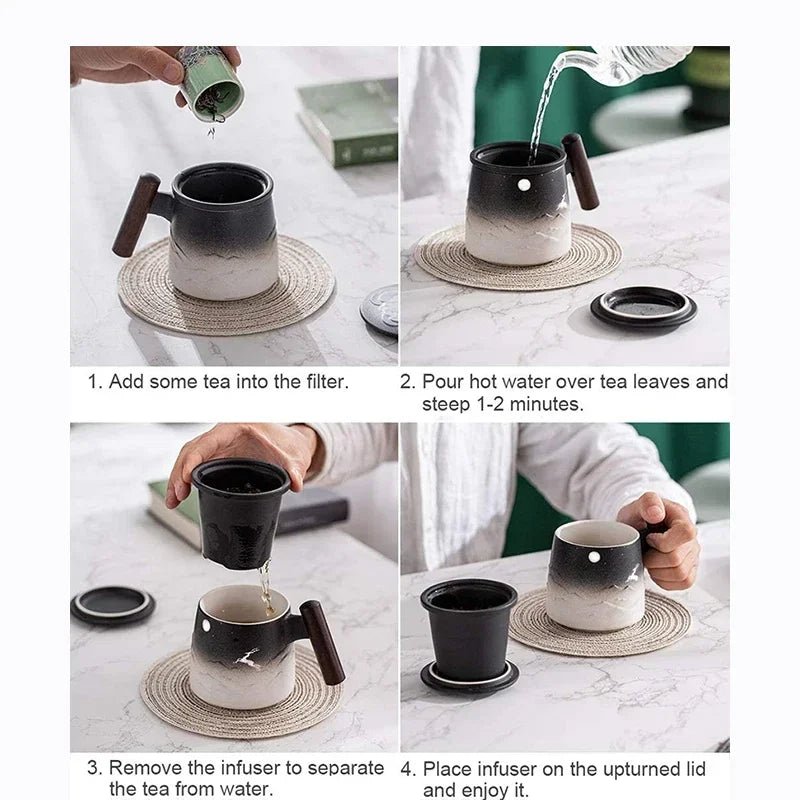 1. Add some tea into the filter.

2. Pour hot water over tea leaves and steep 1-2 minutes.

3. Remove the infuser to separate the tea from water.

4. Place infuser on the upturned lid and enjoy it.